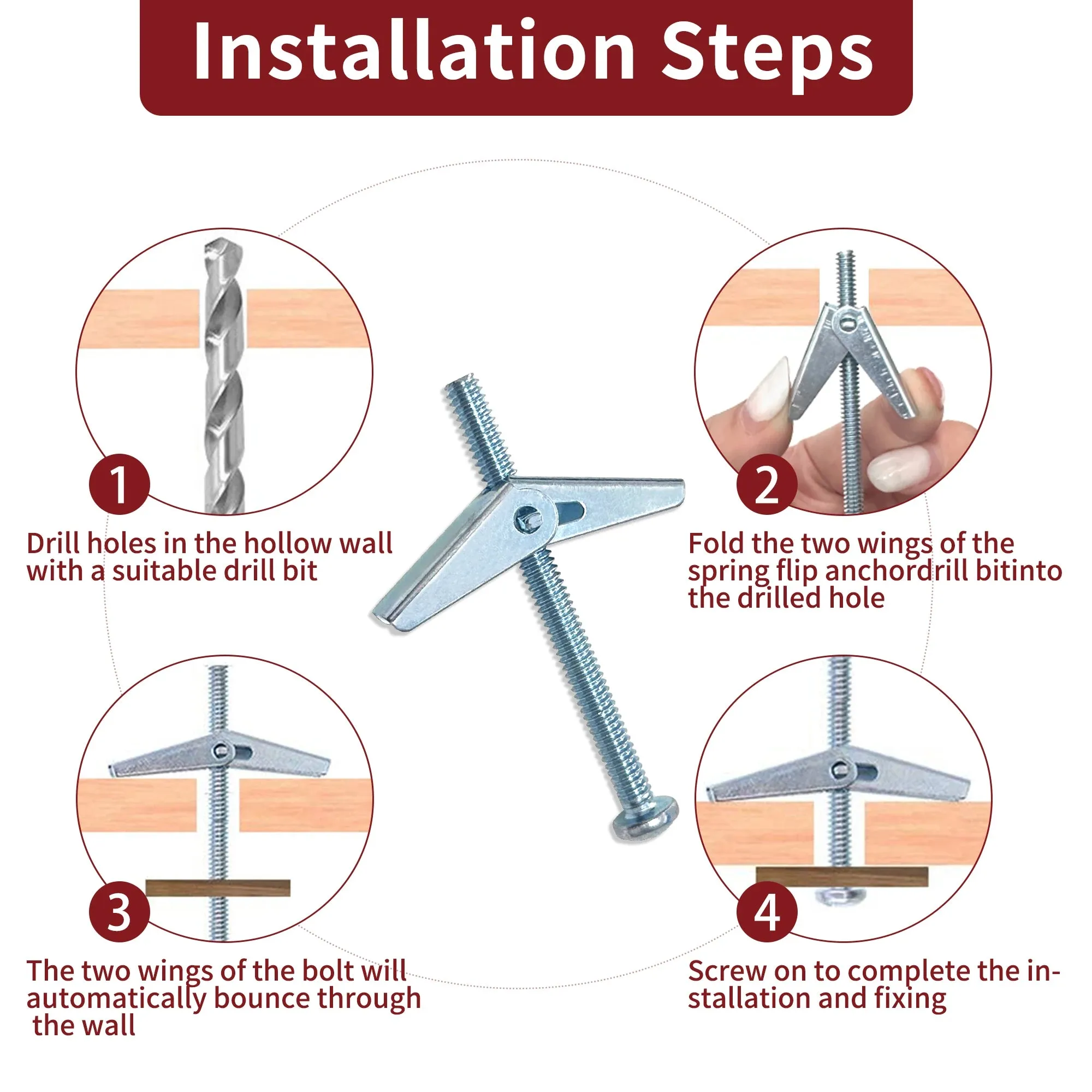 Installation Steps

1

Drill holes in the hollow wall with a suitable drill bit

2

Fold the two wings of the spring flip anchordrill bitinto the drilled hole

3

The two wings of the bolt will automatically bounce through the wall

4

Screw on to complete the installation and fixing